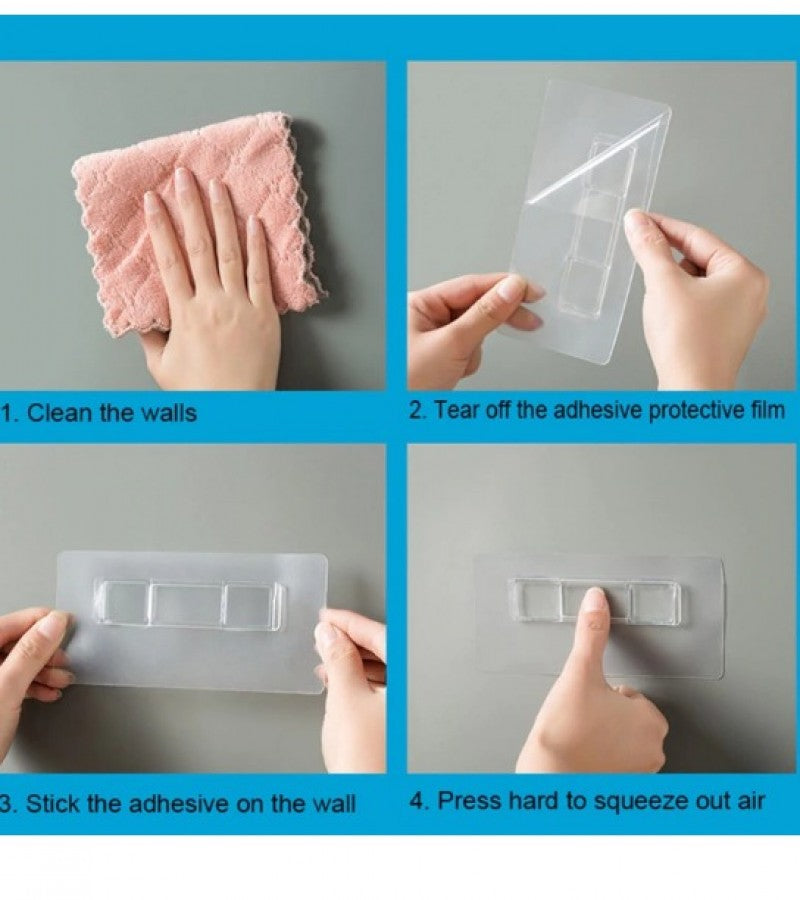 1. Clean the walls

2. Tear off the adhesive protective film

3. Stick the adhesive on the wall

4. Press hard to squeeze out air