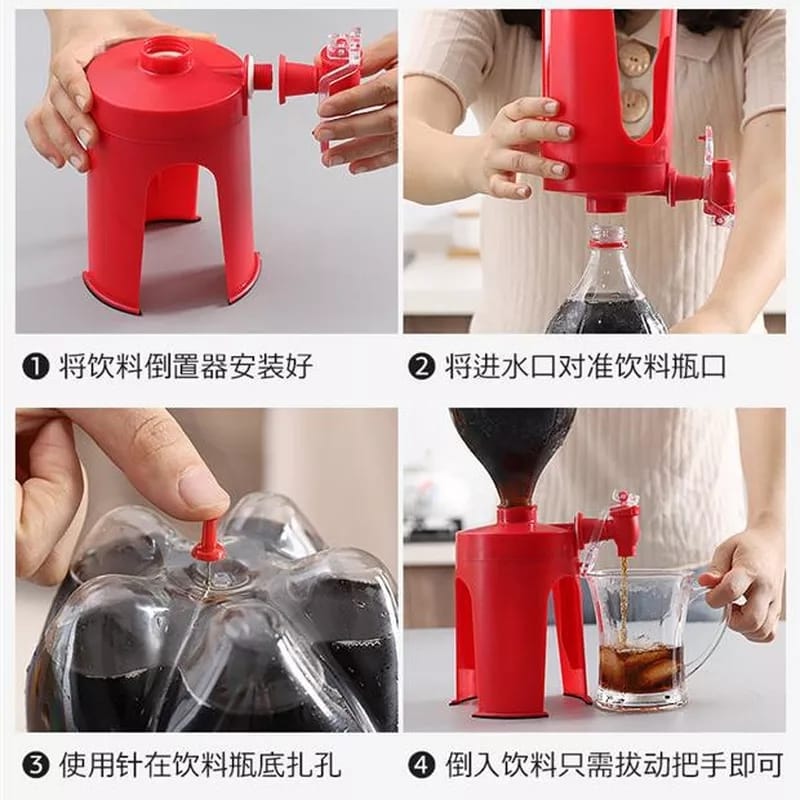 ❶ 将饮料倒置器安装好

❷ 将进水口对准饮料瓶口

❸ 使用针在饮料瓶底扎孔

❹ 倒入饮料只需拔动把手即可