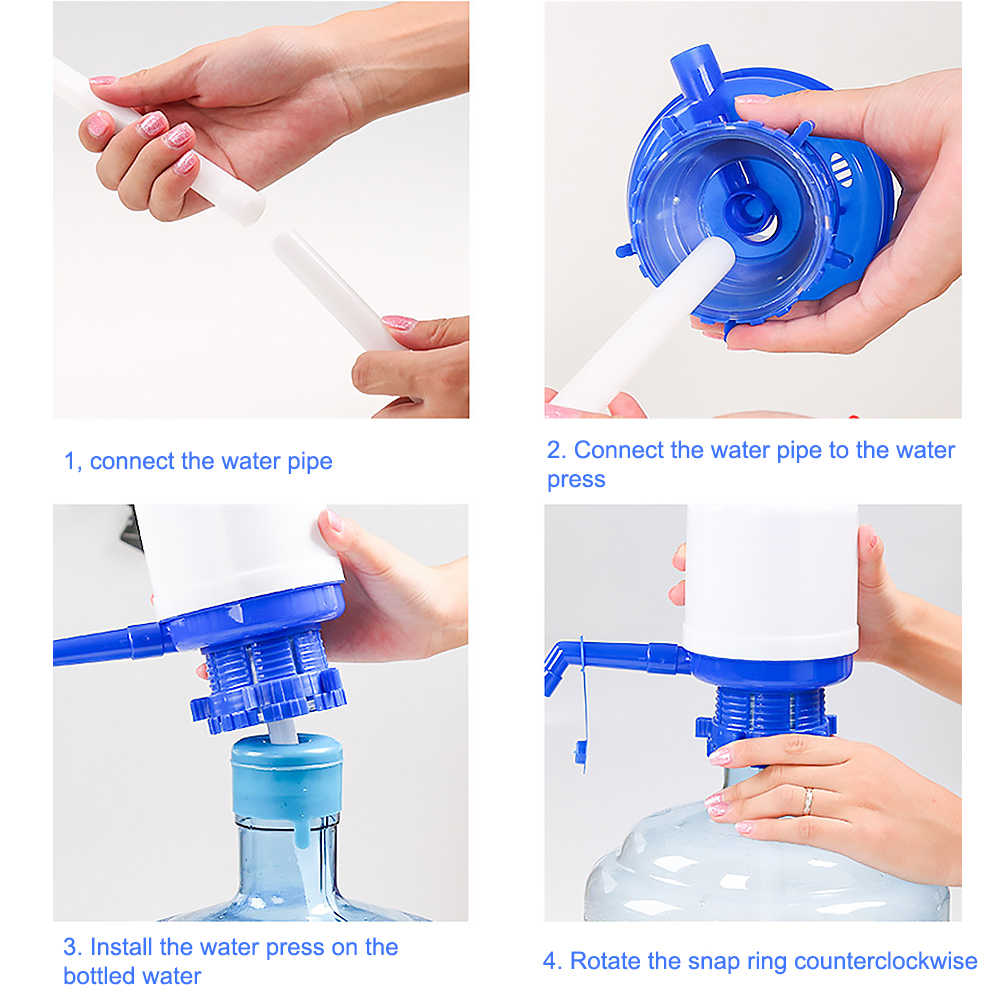 1, connect the water pipe

2. Connect the water pipe to the water press

3. Install the water press on the bottled water

4. Rotate the snap ring counterclockwise