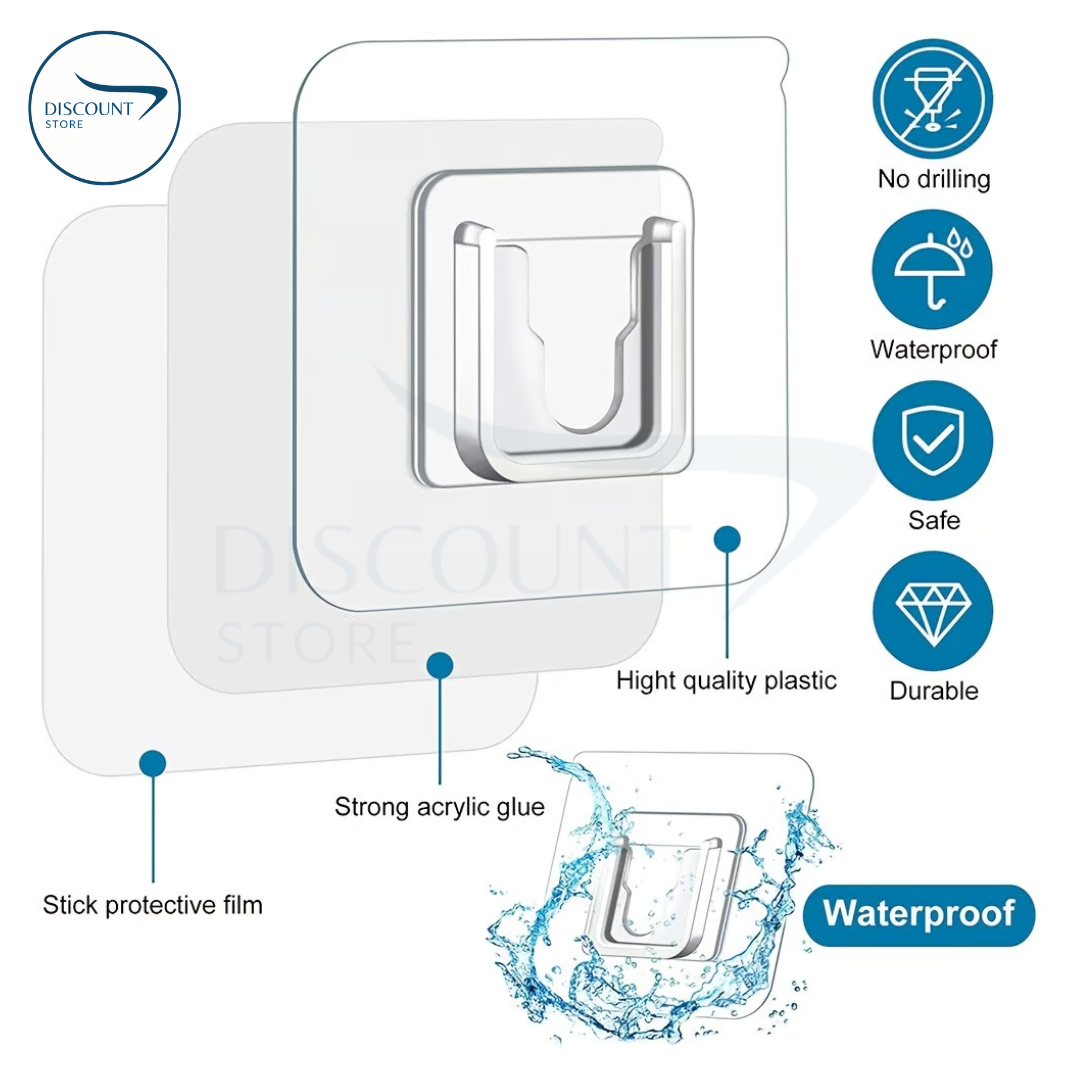 DISCOUNT
STORE

No drilling

Waterproof

Safe

Durable

DISCOUNT
STORE

Hight quality plastic

Strong acrylic glue

Stick protective film

Waterproof