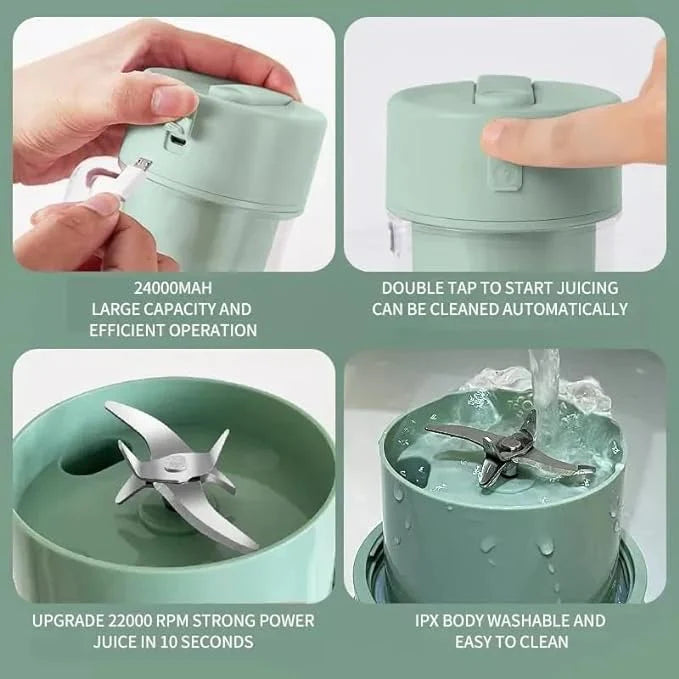 24000MAH
LARGE CAPACITY AND
EFFICIENT OPERATION

DOUBLE TAP TO START JUICING
CAN BE CLEANED AUTOMATICALLY

UPGRADE 22000 RPM STRONG POWER
JUICE IN 10 SECONDS

IPX BODY WASHABLE AND
EASY TO CLEAN